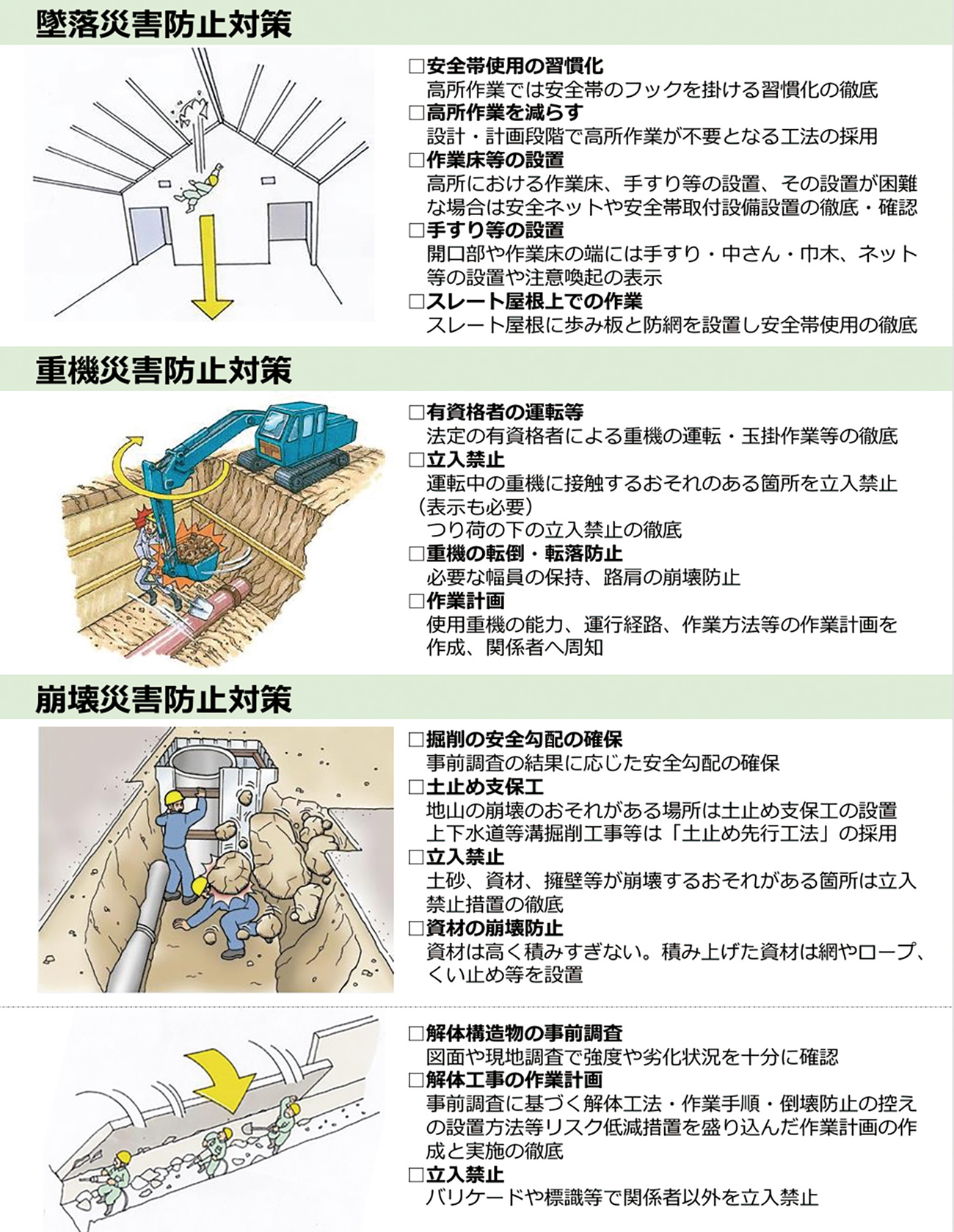 墜落災害防止対策

□安全帯使用の習慣化
高所作業では安全帯のフックを掛ける習慣化の徹底
□高所作業を減らす
設計・計画段階で高所作業が不要となる工法の採用
□作業床等の設置
高所における作業床、手すり等の設置、その設置が困難な場合は安全ネットや安全帯取付設備設置の徹底・確認
□手すり等の設置
開口部や作業床の端には手すり・中さん・巾木、ネット等の設置や注意喚起の表示
□スレート屋根上での作業
スレート屋根に歩み板と防網を設置し安全帯使用の徹底

重機災害防止対策

□有資格者の運転等
法定の有資格者による重機の運転・玉掛作業等の徹底
□立入禁止
運転中の重機に接触するおそれのある箇所を立入禁止（表示も必要）
つり荷の下の立入禁止の徹底
□重機の転倒・転落防止
必要な幅員の保持、路肩の崩壊防止
□作業計画
使用重機の能力、運行経路、作業方法等の作業計画を作成、関係者へ周知

崩壊災害防止対策

□掘削の安全勾配の確保
事前調査の結果に応じた安全勾配の確保
□土止め支保工
地山の崩壊のおそれがある場所は土止め支保工の設置
上下水道等溝掘削工事等は「土止め先行工法」の採用
□立入禁止
土砂、資材、擁壁等が崩壊するおそれがある箇所は立入禁止措置の徹底
□資材の崩壊防止
資材は高く積みすぎない。積み上げた資材は網やロープ、くい止め等を設置

□解体構造物の事前調査
図面や現地調査で強度や劣化状況を十分に確認
□解体工事の作業計画
事前調査に基づく解体工法・作業手順・倒壊防止の控えの設置方法等リスク低減措置を盛り込んだ作業計画の作成と実施の徹底
□立入禁止
バリケードや標識等で関係者以外を立入禁止